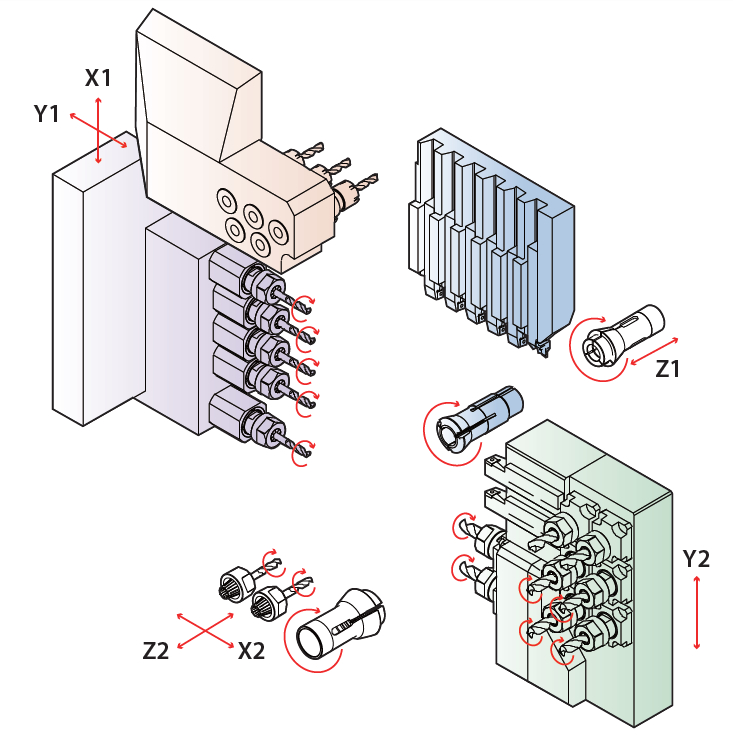 X1
Y1
Z1
Y2
Z2
X2