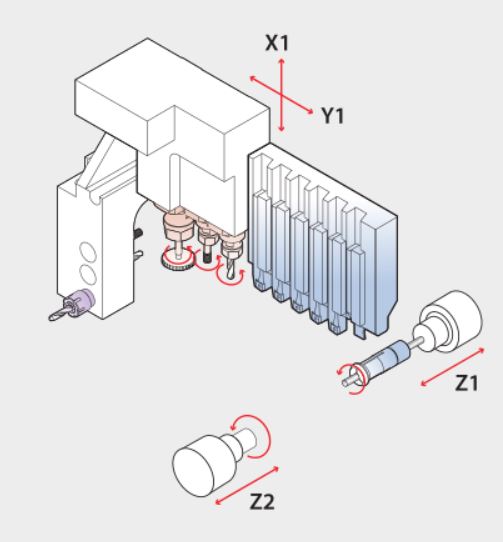 X1
Y1
Z1
Z2